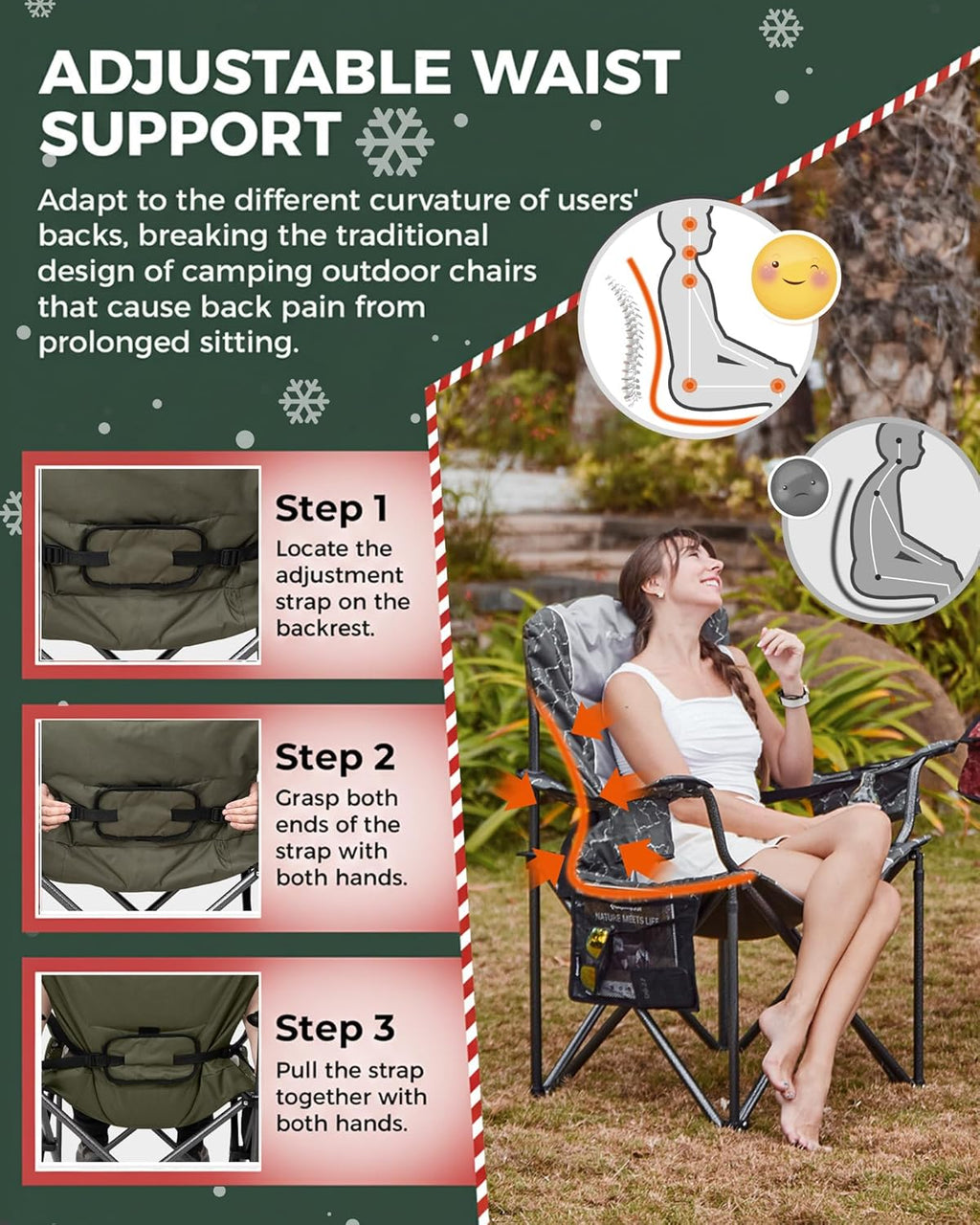 ADJUSTABLE WAIST SUPPORT

Adapt to the different curvature of users' backs, breaking the traditional design of camping outdoor chairs that cause back pain from prolonged sitting.

Step 1
Locate the adjustment strap on the backrest.

Step 2
Grasp both ends of the strap with both hands.

Step 3
Pull the strap together with both hands.

NATURE MEETS LIFE