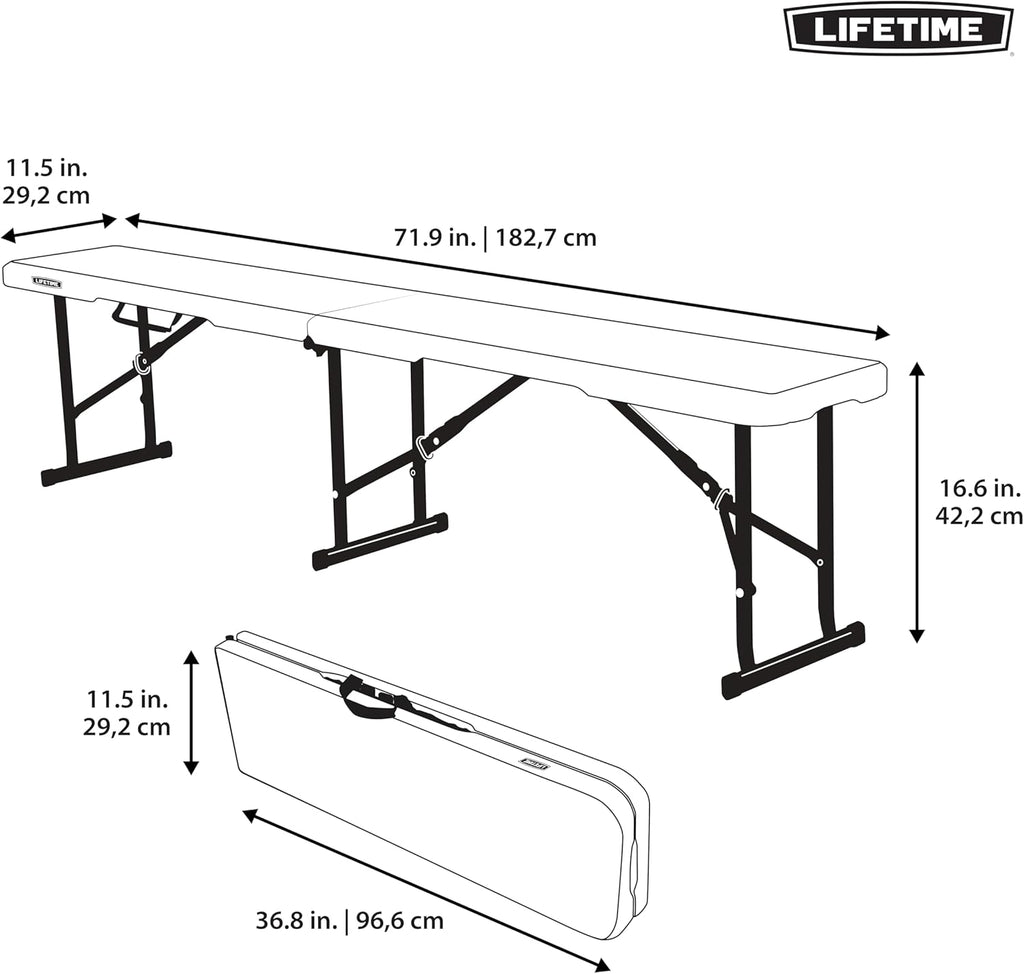 LIFETIME

11.5 in.
29,2 cm

71.9 in. | 182,7 cm

LIFETIME

16.6 in.
42,2 cm

11.5 in.
29,2 cm

LIFETIME

36.8 in. | 96,6 cm