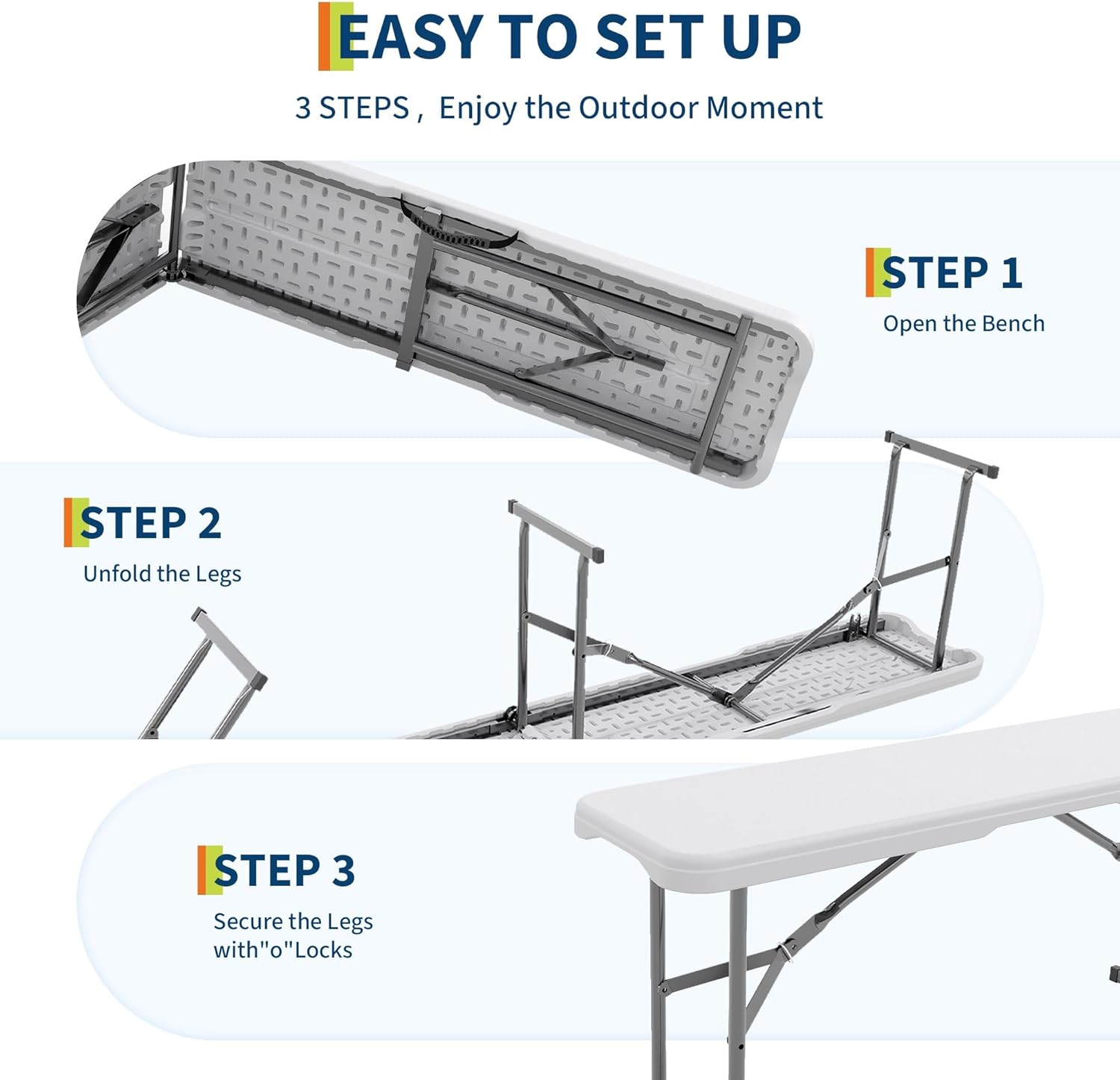 EASY TO SET UP

3 STEPS， Enjoy the Outdoor Moment

STEP 1
Open the Bench

STEP 2
Unfold the Legs

STEP 3
Secure the Legs with"o"Locks